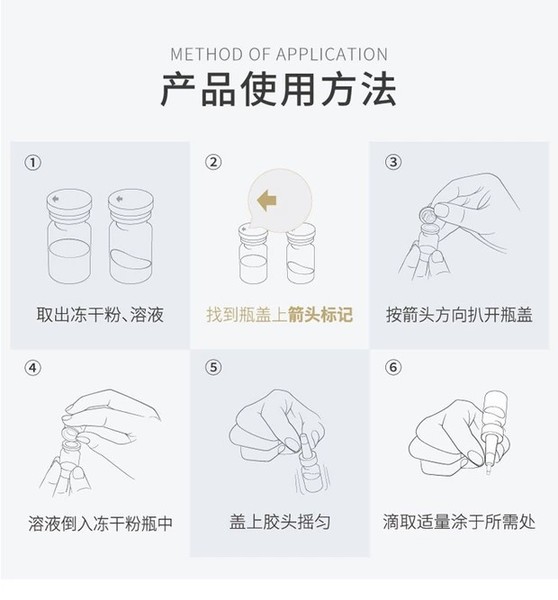 METHOD OF APPLICATION
产品使用方法

①
取出冻干粉、溶液

②
找到瓶盖上箭头标记

③
按箭头方向扒开瓶盖

④
溶液倒入冻干粉瓶中

⑤
盖上胶头摇匀

⑥
滴取适量涂于所需处